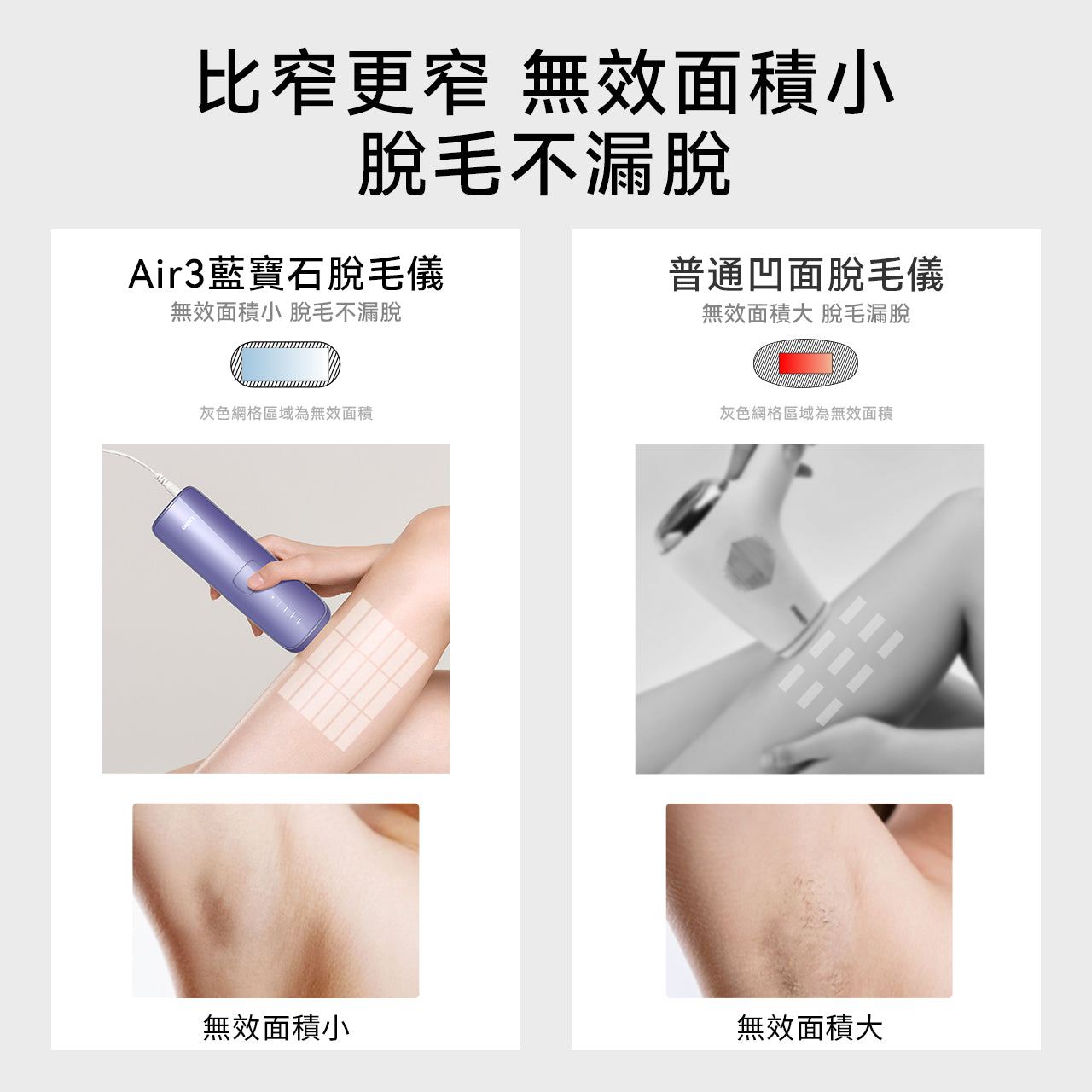 比窄更窄 無效面積小
脫毛不漏脫

Air3藍寶石脫毛儀
無效面積小 脫毛不漏脫
灰色網格區域為無效面積

無效面積小

普通凹面脫毛儀
無效面積大 脫毛漏脫
灰色網格區域為無效面積

無效面積大